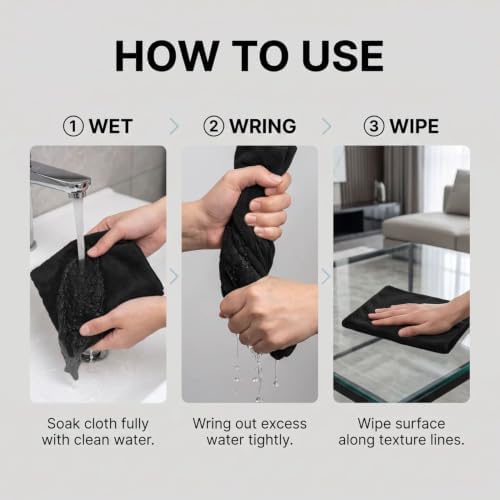 HOW TO USE

① WET

② WRING

③ WIPE

Soak cloth fully with clean water.

Wring out excess water tightly.

Wipe surface along texture lines.