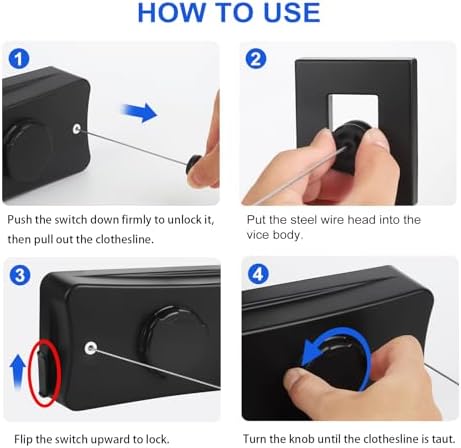 HOW TO USE

1

Push the switch down firmly to unlock it, then pull out the clothesline.

2

Put the steel wire head into the vice body.

3

Flip the switch upward to lock.

4

Turn the knob until the clothesline is taut.