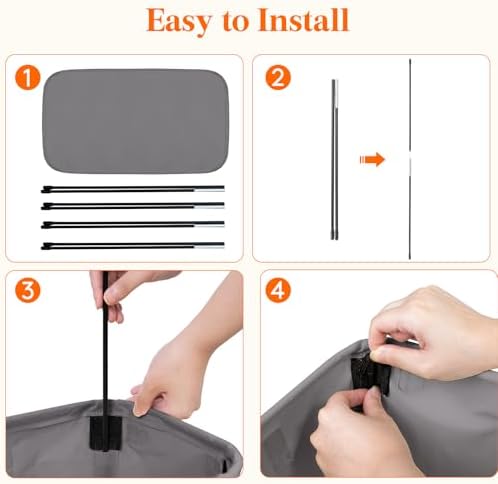 Easy to Install

1

2

3

4