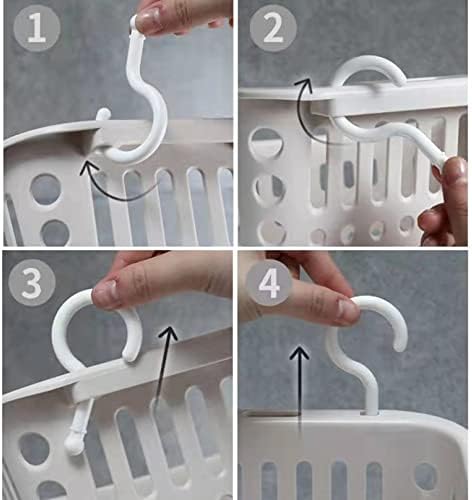 1

2

3

4