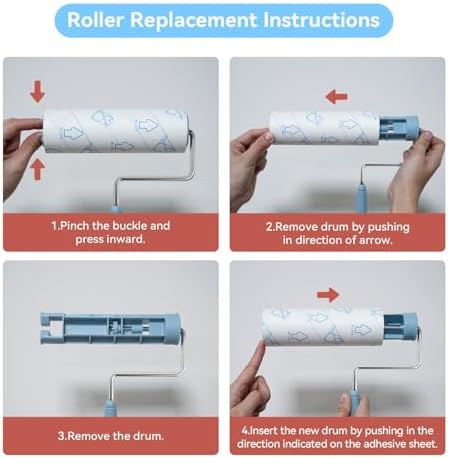 Roller Replacement Instructions

1.Pinch the buckle and press inward.

2.Remove drum by pushing in direction of arrow.

3.Remove the drum.

4.Insert the new drum by pushing in the direction indicated on the adhesive sheet.