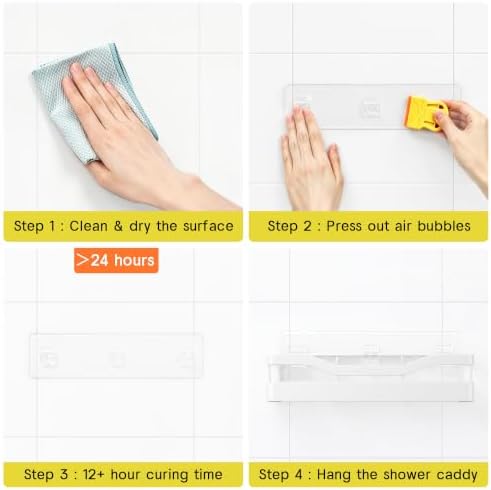 Step 1 : Clean & dry the surface

Step 2 : Press out air bubbles

>24 hours

Step 3 : 12+ hour curing time

Step 4 : Hang the shower caddy