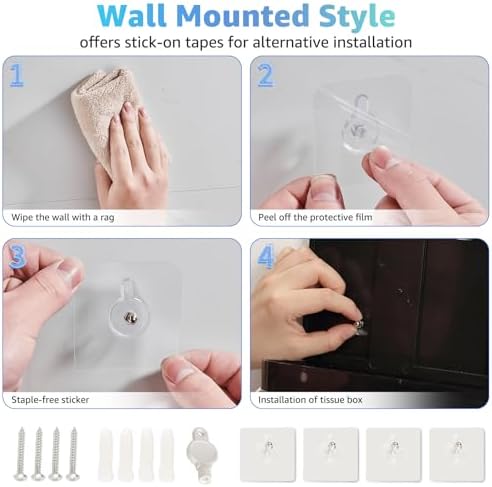 Wall Mounted Style
offers stick-on tapes for alternative installation

1
Wipe the wall with a rag

2
Peel off the protective film

3
Staple-free sticker

4
Installation of tissue box