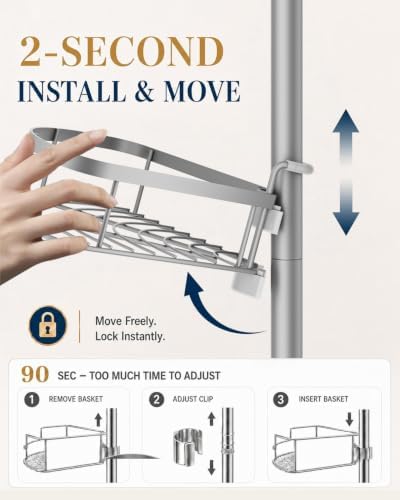 2-SECOND
INSTALL & MOVE

Move Freely.
Lock Instantly.

90 SEC – TOO MUCH TIME TO ADJUST

1 REMOVE BASKET

2 ADJUST CLIP

3 INSERT BASKET