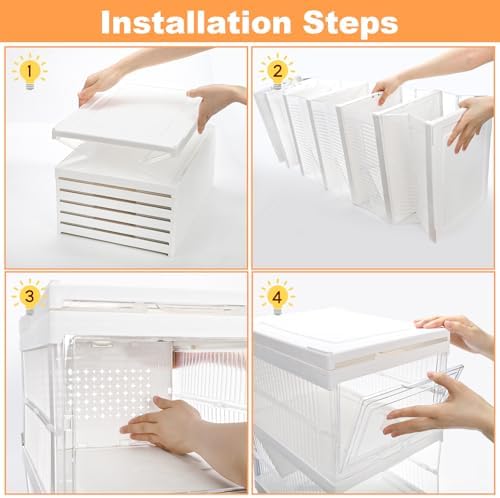 Installation Steps

1

2

3

4