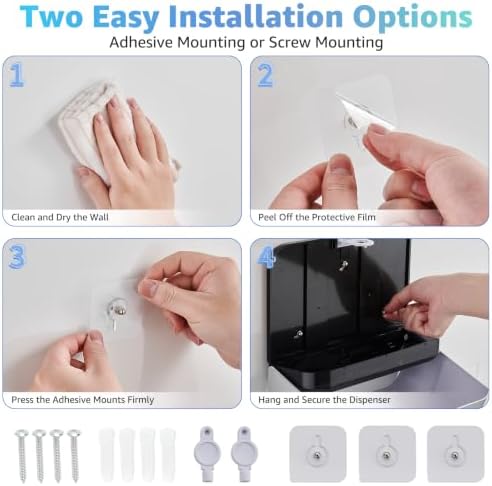 Two Easy Installation Options
Adhesive Mounting or Screw Mounting

1
Clean and Dry the Wall

2
Peel Off the Protective Film

3
Press the Adhesive Mounts Firmly

4
Hang and Secure the Dispenser