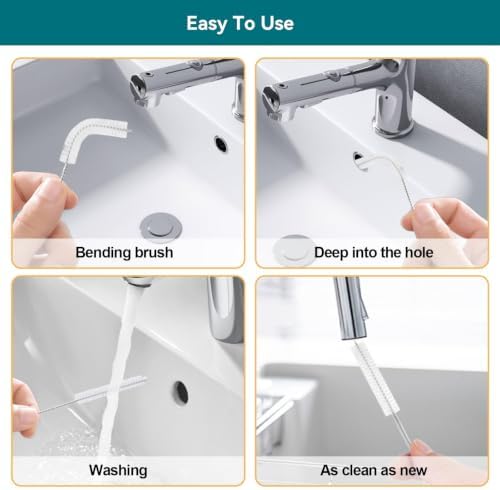 Easy To Use

Bending brush

Deep into the hole

Washing

As clean as new