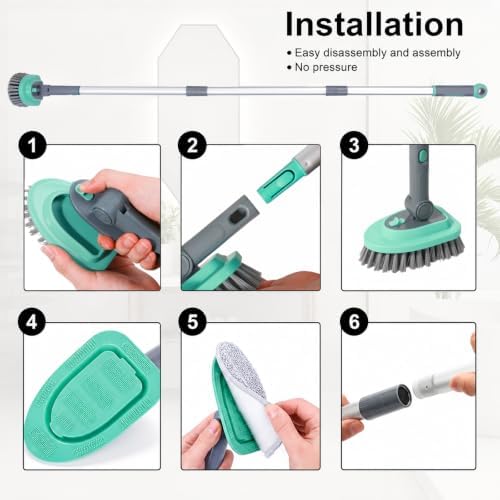 Installation

• Easy disassembly and assembly
• No pressure

1

2

3

4

5

6