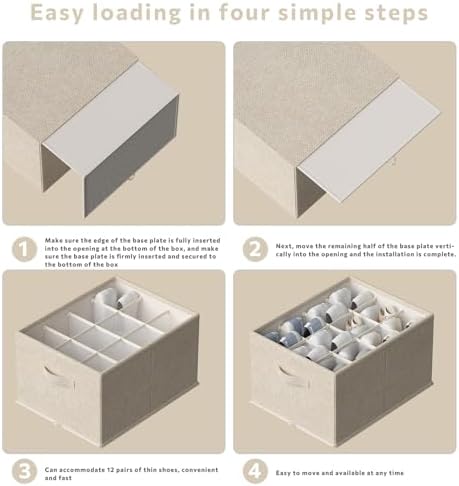 Easy loading in four simple steps

1
Make sure the edge of the base plate is fully inserted into the opening at the bottom of the box, and make sure the base plate is firmly inserted and secured to the bottom of the box

2
Next, move the remaining half of the base plate vertically into the opening and the installation is complete.

3
Can accommodate 12 pairs of thin shoes, convenient and fast

4
Easy to move and available at any time