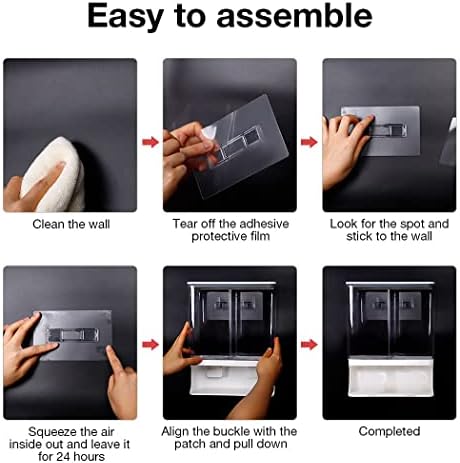 Easy to assemble

Clean the wall

Tear off the adhesive protective film

Look for the spot and stick to the wall

Squeeze the air inside out and leave it for 24 hours

Align the buckle with the patch and pull down

Completed