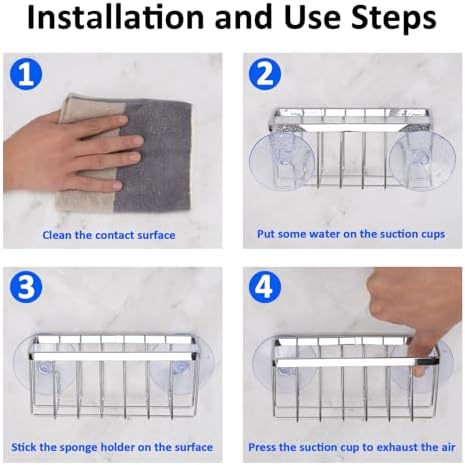 Installation and Use Steps

1

Clean the contact surface

2

Put some water on the suction cups

3

Stick the sponge holder on the surface

4

Press the suction cup to exhaust the air