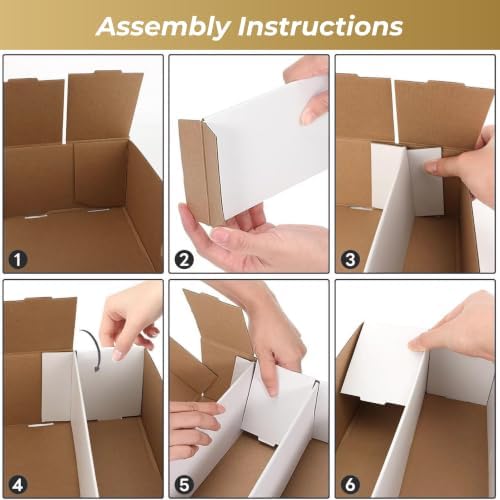 Assembly Instructions

1

2

3

4

5

6