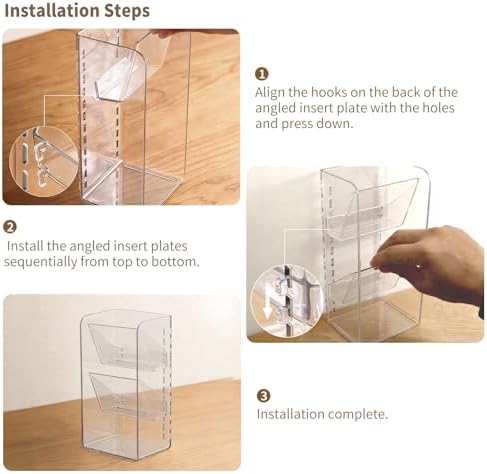 Installation Steps

1
Align the hooks on the back of the angled insert plate with the holes and press down.

2
Install the angled insert plates sequentially from top to bottom.

3
Installation complete.