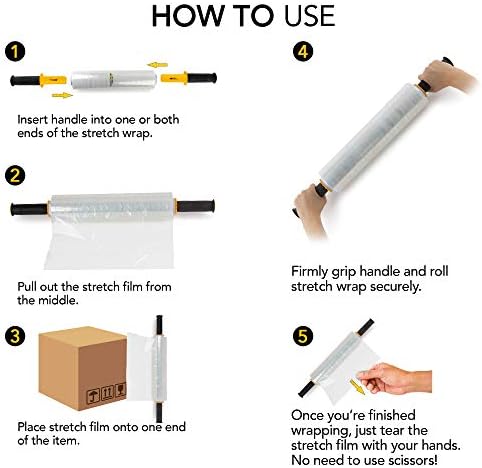 HOW TO USE

1

Insert handle into one or both ends of the stretch wrap.

2

Pull out the stretch film from the middle.

3

Place stretch film onto one end of the item.

4

Firmly grip handle and roll stretch wrap securely.

5

Once you're finished wrapping, just tear the stretch film with your hands. No need to use scissors!