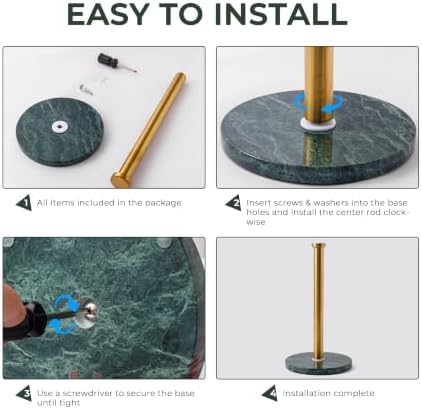 EASY TO INSTALL

1 All items included in the package

2 Insert screws & washers into the base holes and install the center rod clockwise

3 Use a screwdriver to secure the base until tight

4 Installation complete