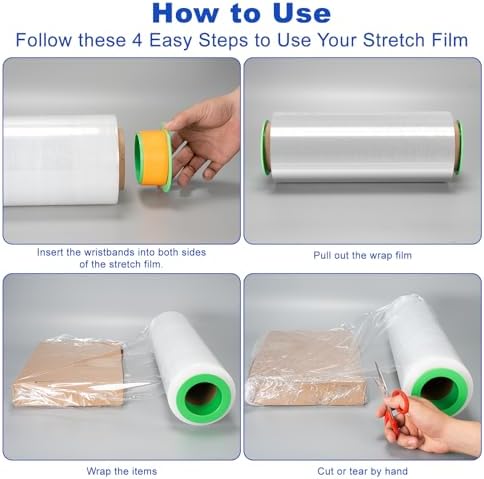 How to Use
Follow these 4 Easy Steps to Use Your Stretch Film

Insert the wristbands into both sides of the stretch film.

Pull out the wrap film

Wrap the items

Cut or tear by hand