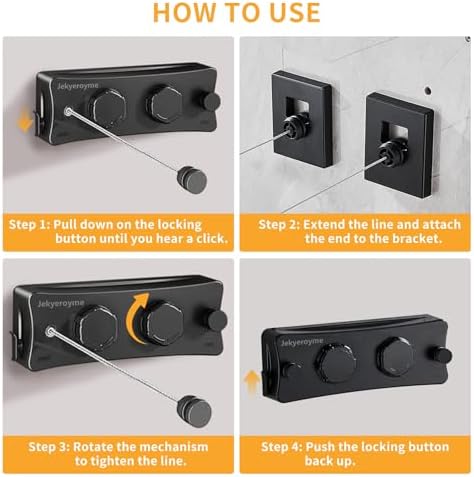 HOW TO USE

Jekyeroyme

Step 1: Pull down on the locking button until you hear a click.

Step 2: Extend the line and attach the end to the bracket.

Jekyeroyme

Step 3: Rotate the mechanism to tighten the line.

Jekyeroyme

Step 4: Push the locking button back up.