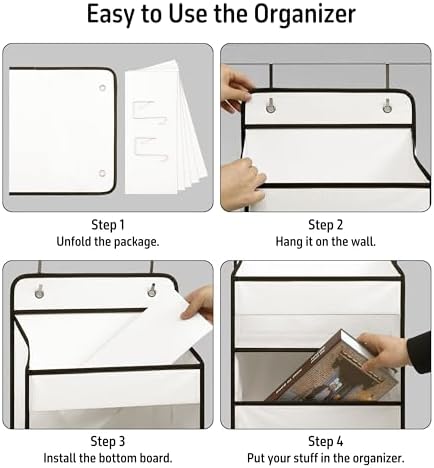 Easy to Use the Organizer

Step 1
Unfold the package.

Step 2
Hang it on the wall.

Step 3
Install the bottom board.

Step 4
Put your stuff in the organizer.