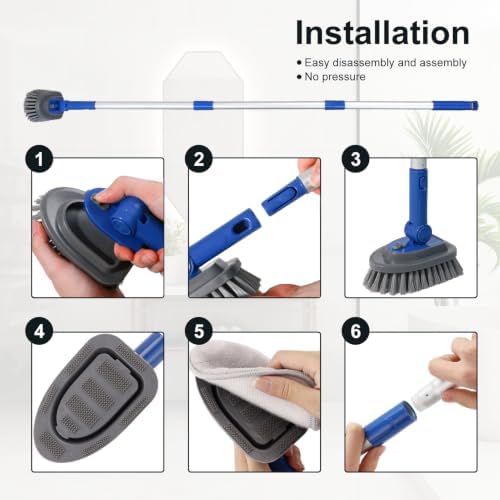 Installation

• Easy disassembly and assembly
• No pressure

1

2

3

4

5

6