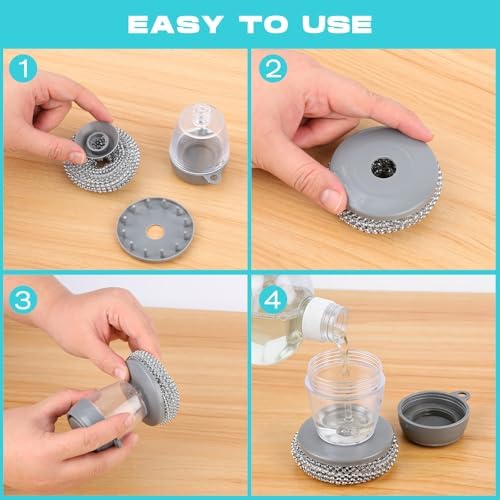 EASY TO USE

1

2

3

4