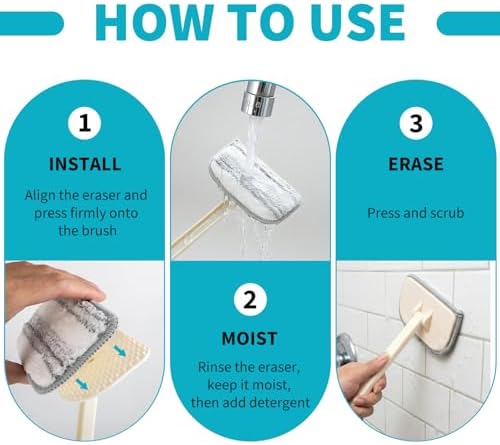 HOW TO USE

1

INSTALL

Align the eraser and press firmly onto the brush

2

MOIST

Rinse the eraser, keep it moist, then add detergent

3

ERASE

Press and scrub