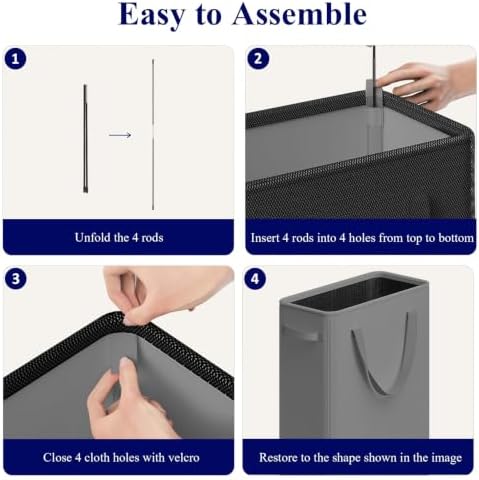 Easy to Assemble

1

Unfold the 4 rods

2

Insert 4 rods into 4 holes from top to bottom

3

Close 4 cloth holes with velcro

4

Restore to the shape shown in the image