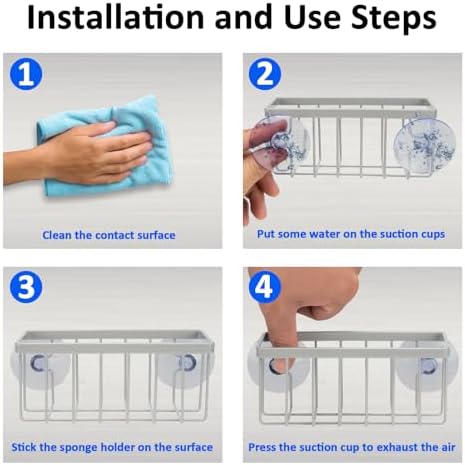 Installation and Use Steps

1

Clean the contact surface

2

Put some water on the suction cups

3

Stick the sponge holder on the surface

4

Press the suction cup to exhaust the air