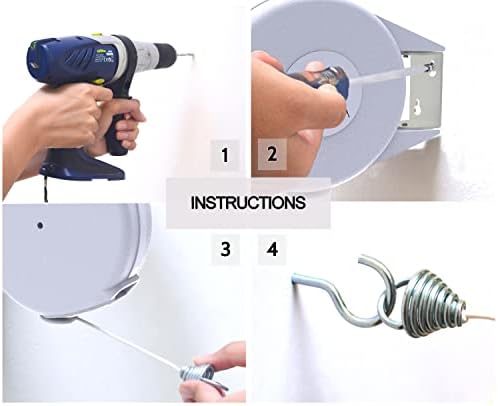 1

2

INSTRUCTIONS

3

4